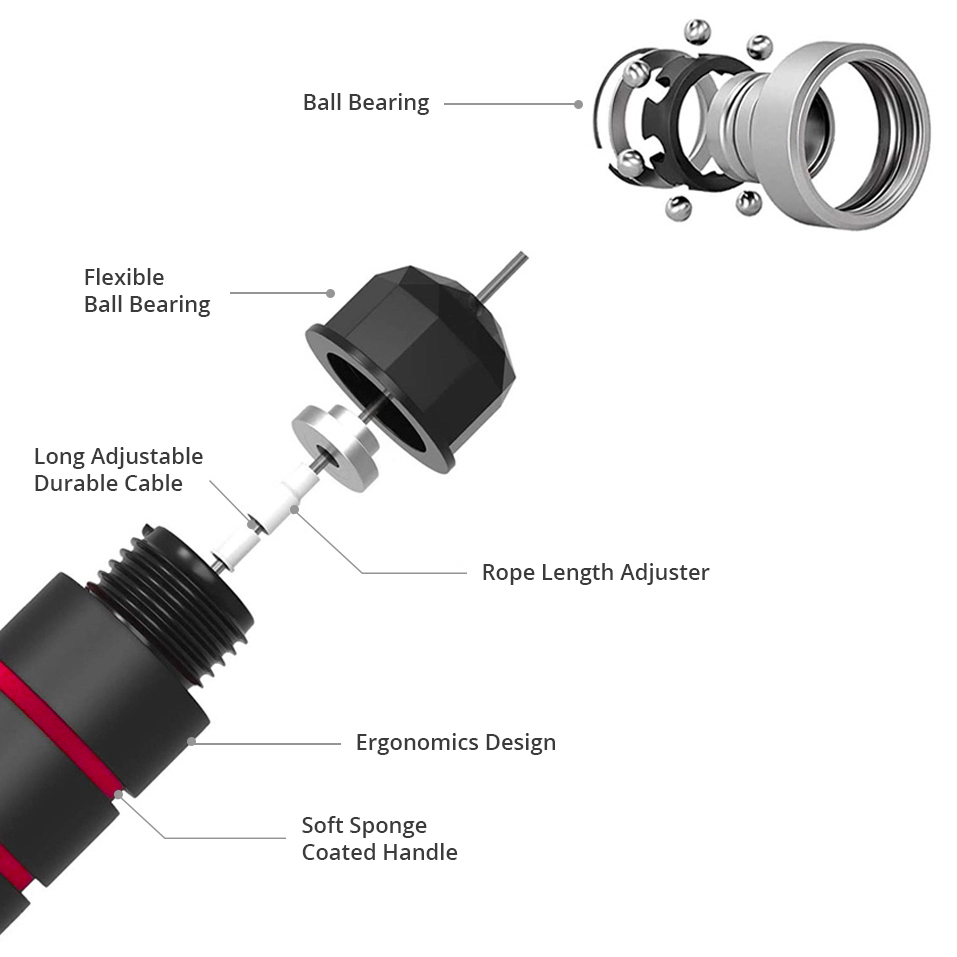 Ball Bearing

Flexible
Ball Bearing

Long Adjustable
Durable Cable

Rope Length Adjuster

Ergonomics Design

Soft Sponge
Coated Handle